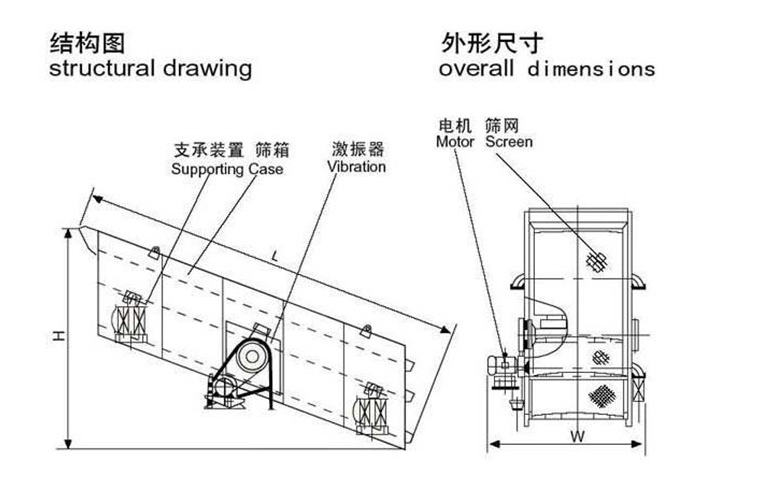 结构图
structural drawing

支承装置 筛箱
Supporting Case

激振器
Vibration

L

H

外形尺寸
overall dimensions

电机 筛网
Motor Screen

W